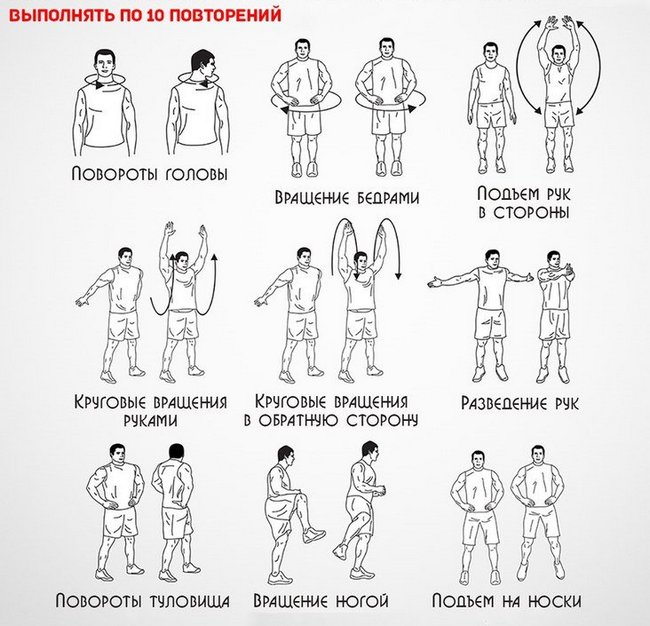 ВЫПОЛНЯТЬ ПО 10 ПОВТОРЕНИЙ

Повороты головы

Вращение бедрами

Подъем рук в стороны

Круговые вращения руками

Круговые вращения в обратную сторону

Разведение рук

Повороты туловища

Вращение ногой

Подъем на носки