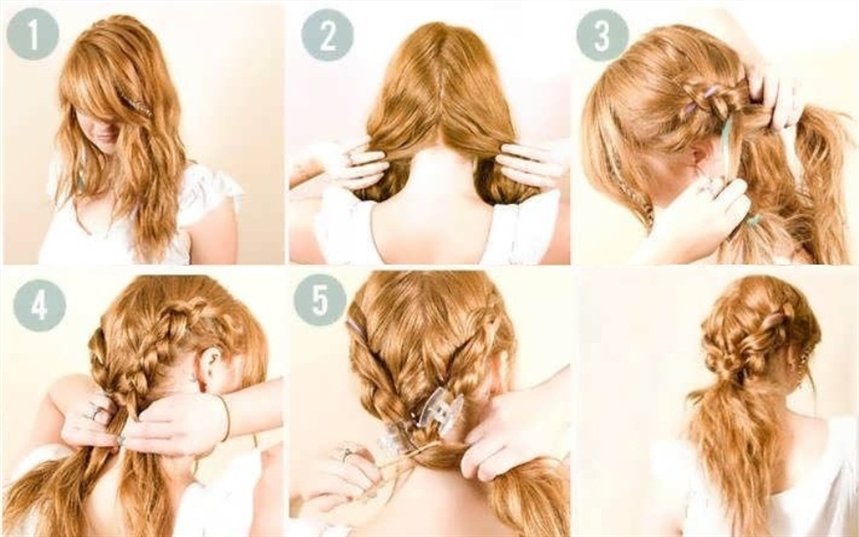 1
2
3
4
5