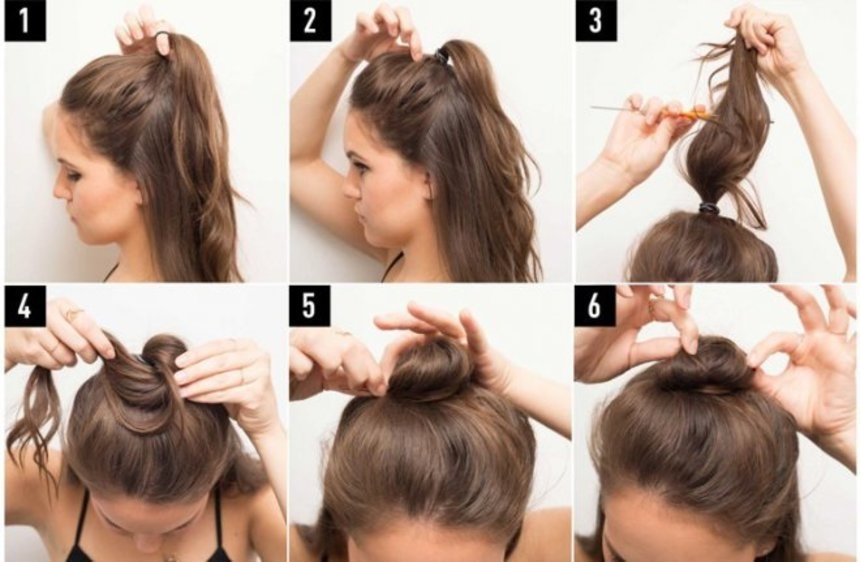 1
2
3
4
5
6