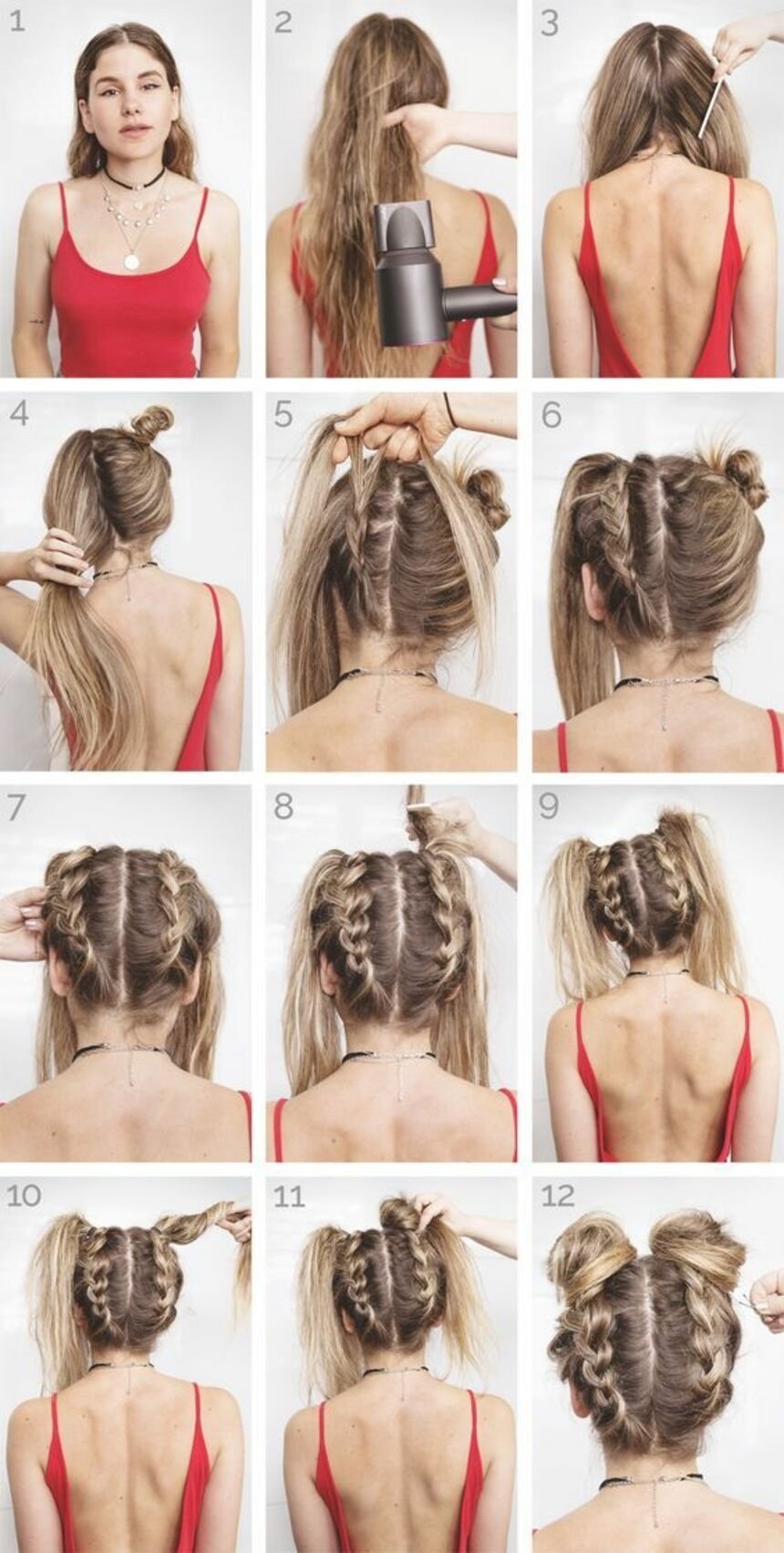 1

2

3

4

5

6

7

8

9

10

11

12